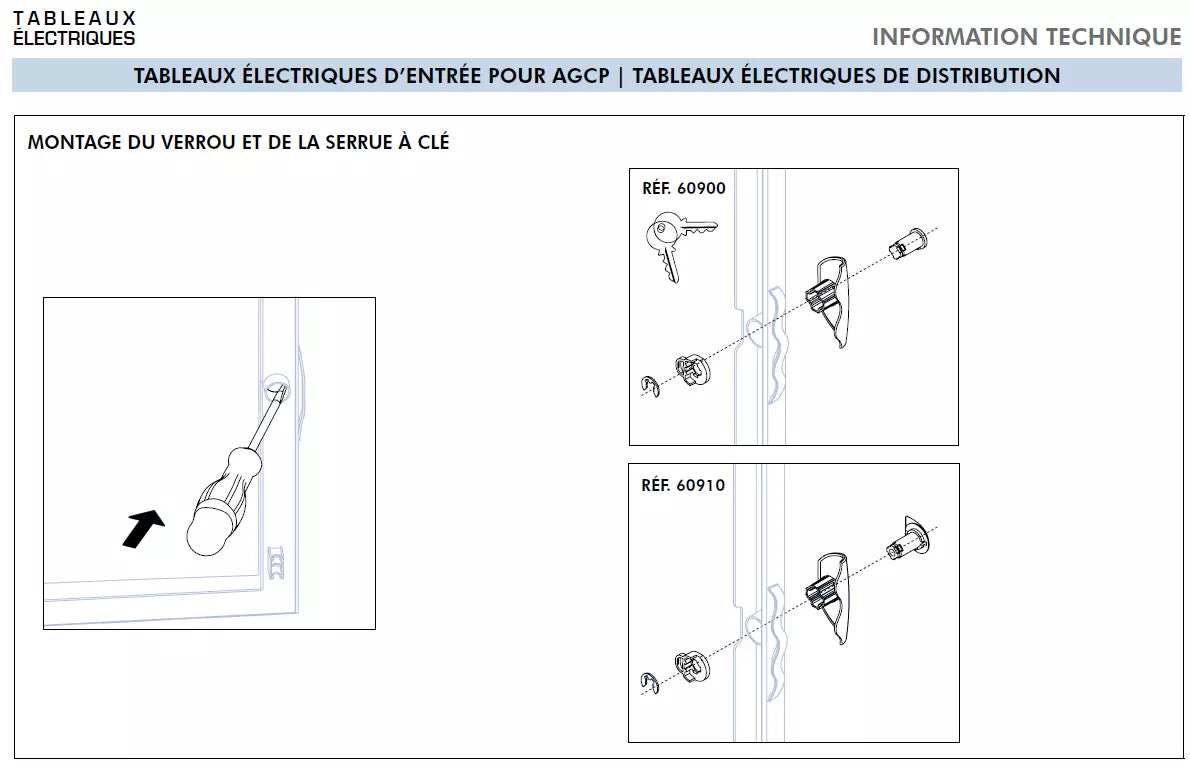 TABLEAUX
ÉLECTRIQUES

INFORMATION TECHNIQUE

TABLEAUX ÉLECTRIQUES D'ENTRÉE POUR AGCP | TABLEAUX ÉLECTRIQUES DE DISTRIBUTION

MONTAGE DU VERROU ET DE LA SERRUE À CLÉ

RÉF. 60900

RÉF. 60910