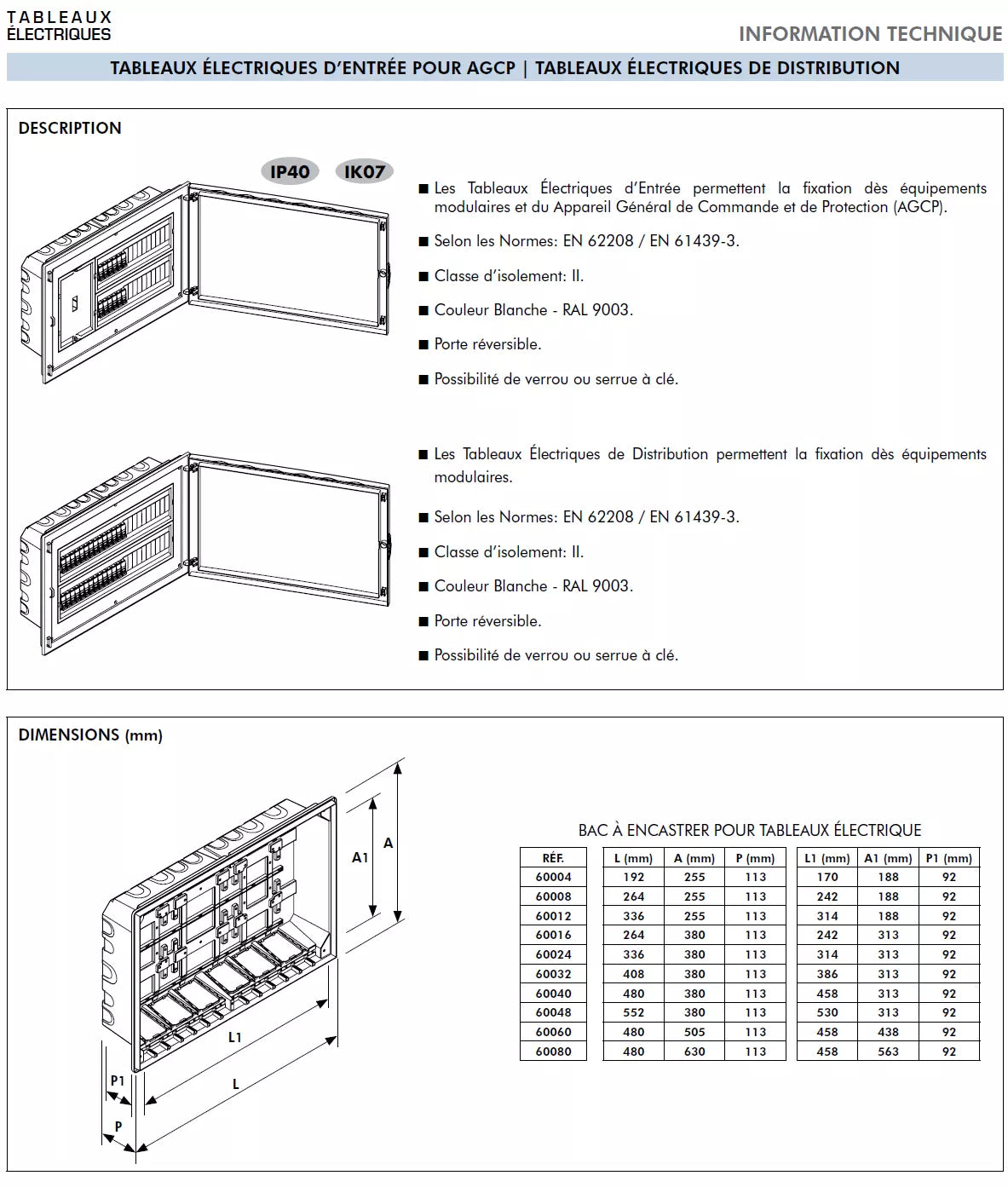 TABLEAUX ÉLECTRIQUES

INFORMATION TECHNIQUE

TABLEAUX ÉLECTRIQUES D'ENTRÉE POUR AGCP | TABLEAUX ÉLECTRIQUES DE DISTRIBUTION

DESCRIPTION

IP40 IK07

■ Les Tableaux Électriques d'Entrée permettent la fixation dès équipements modulaires et du Appareil Général de Commande et de Protection (AGCP).

■ Selon les Normes: EN 62208 / EN 61439-3.

■ Classe d'isolement: II.

■ Couleur Blanche - RAL 9003.

■ Porte réversible.

■ Possibilité de verrou ou serrue à clé.

■ Les Tableaux Électriques de Distribution permettent la fixation dès équipements modulaires.

■ Selon les Normes: EN 62208 / EN 61439-3.

■ Classe d'isolement: II.

■ Couleur Blanche - RAL 9003.

■ Porte réversible.

■ Possibilité de verrou ou serrue à clé.

DIMENSIONS (mm)

A1 A L1 L P1 P

BAC À ENCASTRER POUR TABLEAUX ÉLECTRIQUE

| RÉF. | L (mm) | A (mm) | P (mm) | L1 (mm) | A1 (mm) | P1 (mm) |
|---|---|---|---|---|---|---|
| 60004 | 192 | 255 | 113 | 170 | 188 | 92 |
| 60008 | 264 | 255 | 113 | 242 | 188 | 92 |
| 60012 | 336 | 255 | 113 | 314 | 188 | 92 |
| 60016 | 264 | 380 | 113 | 242 | 313 | 92 |
| 60024 | 336 | 380 | 113 | 314 | 313 | 92 |
| 60032 | 408 | 380 | 113 | 386 | 313 | 92 |
| 60040 | 480 | 380 | 113 | 458 | 313 | 92 |
| 60048 | 552 | 380 | 113 | 530 | 313 | 92 |
| 60060 | 480 | 505 | 113 | 458 | 438 | 92 |
| 60080 | 480 | 630 | 113 | 458 | 563 | 92 |